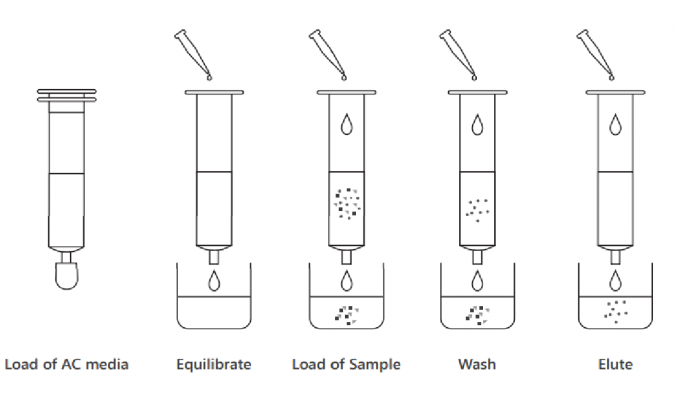 Load of AC media

Equilibrate

Load of Sample

Wash

Elute